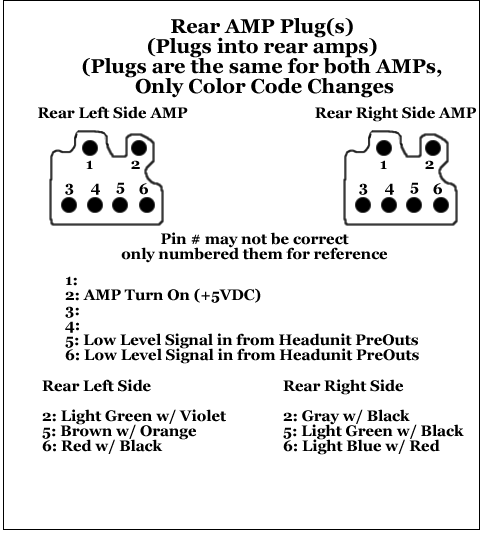 Rear AMP Plug(s)
(Plugs into rear amps)
(Plugs are the same for both AMPs,
Only Color Code Changes

Rear Left Side AMP

1 2
3 4 5 6

Rear Right Side AMP

1 2
3 4 5 6

Pin # may not be correct
only numbered them for reference

1:
2: AMP Turn On (+5VDC)
3:
4:
5: Low Level Signal in from Headunit PreOuts
6: Low Level Signal in from Headunit PreOuts

Rear Left Side

2: Light Green w/ Violet
5: Brown w/ Orange
6: Red w/ Black

Rear Right Side

2: Gray w/ Black
5: Light Green w/ Black
6: Light Blue w/ Red